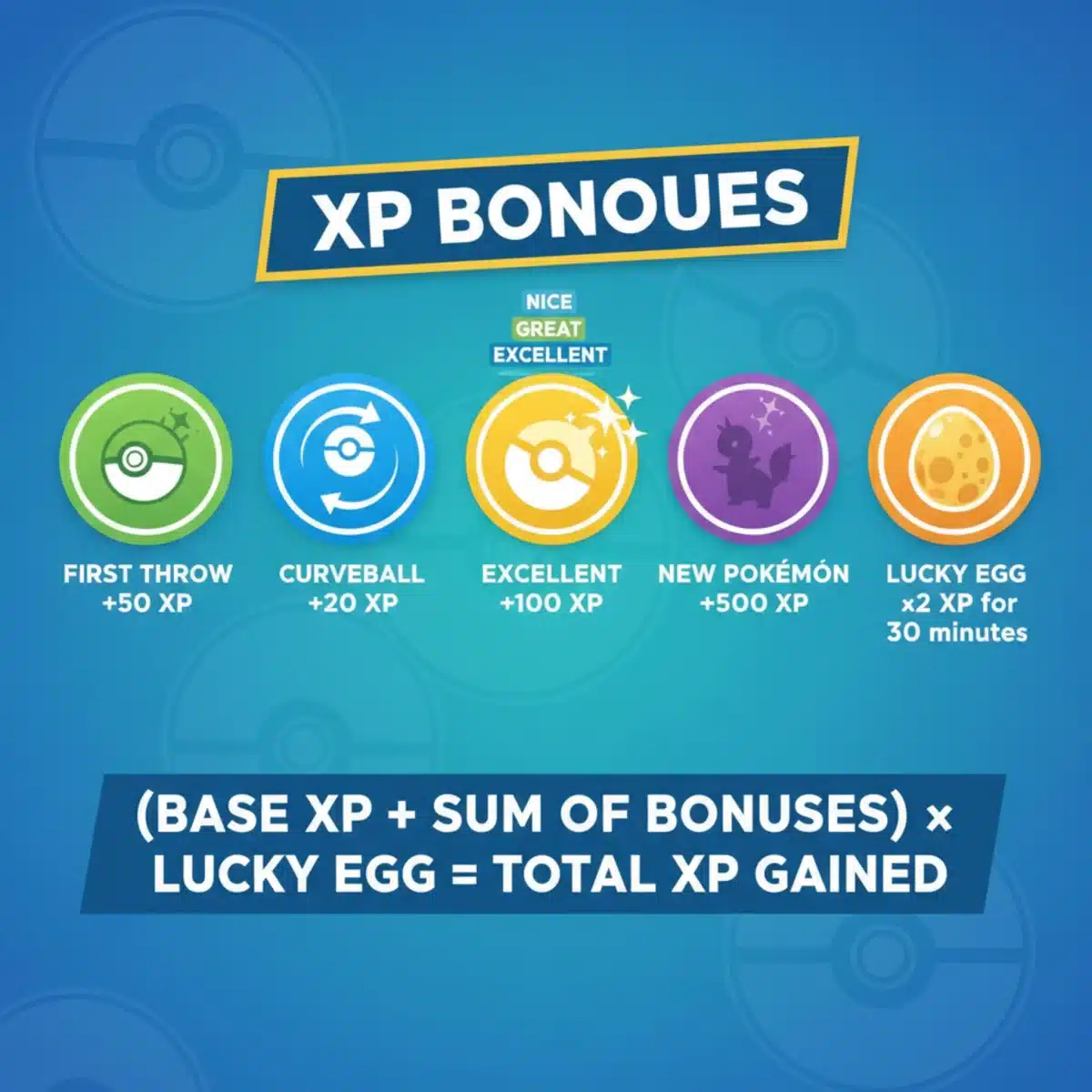 XP BONOUES

NICE
GREAT
EXCELLENT

FIRST THROW
+50 XP

CURVEBALL
+20 XP

EXCELLENT
+100 XP

NEW POKÉMÓN
+500 XP

LUCKY EGG
x2 XP for
30 minutes

(BASE XP + SUM OF BONUSES) × LUCKY EGG = TOTAL XP GAINED