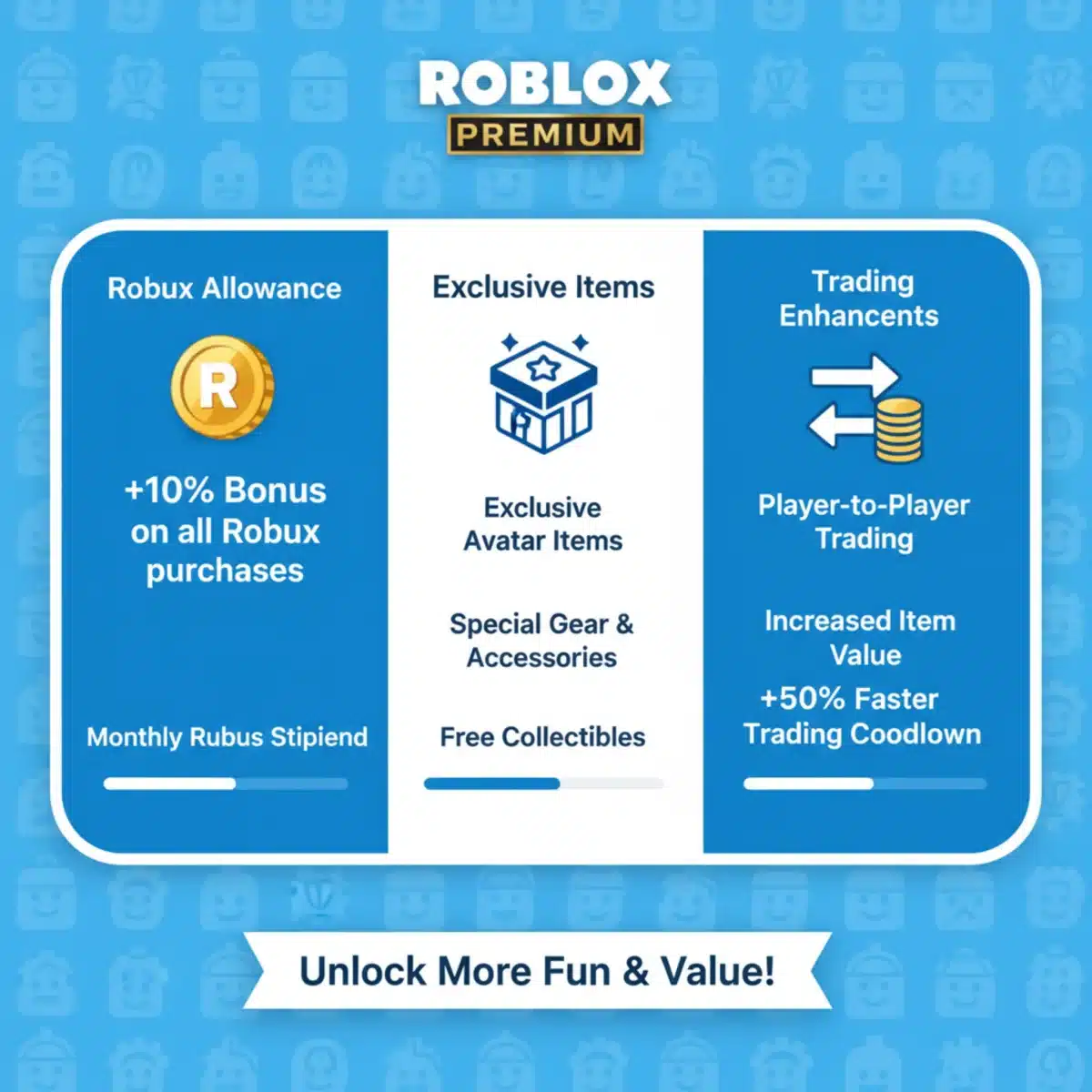 ROBLOX
PREMIUM

Robux Allowance

R

+10% Bonus on all Robux purchases

Monthly Rubus Stipiend

Exclusive Items

Exclusive Avatar Items

Special Gear & Accessories

Free Collectibles

Trading Enhancents

Player-to-Player Trading

Increased Item Value

+50% Faster Trading Coodlown

Unlock More Fun & Value!